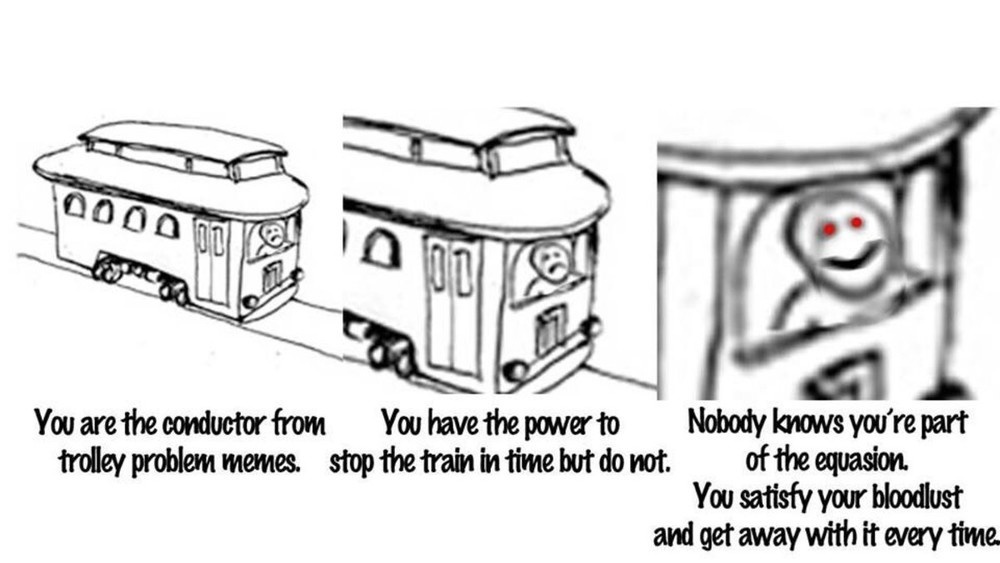 You are the conductor from trolley problem memes.

You have the power to stop the train in time but do not.

Nobody knows you're part of the equasion. You satisfy your bloodlust and get away with it every time.